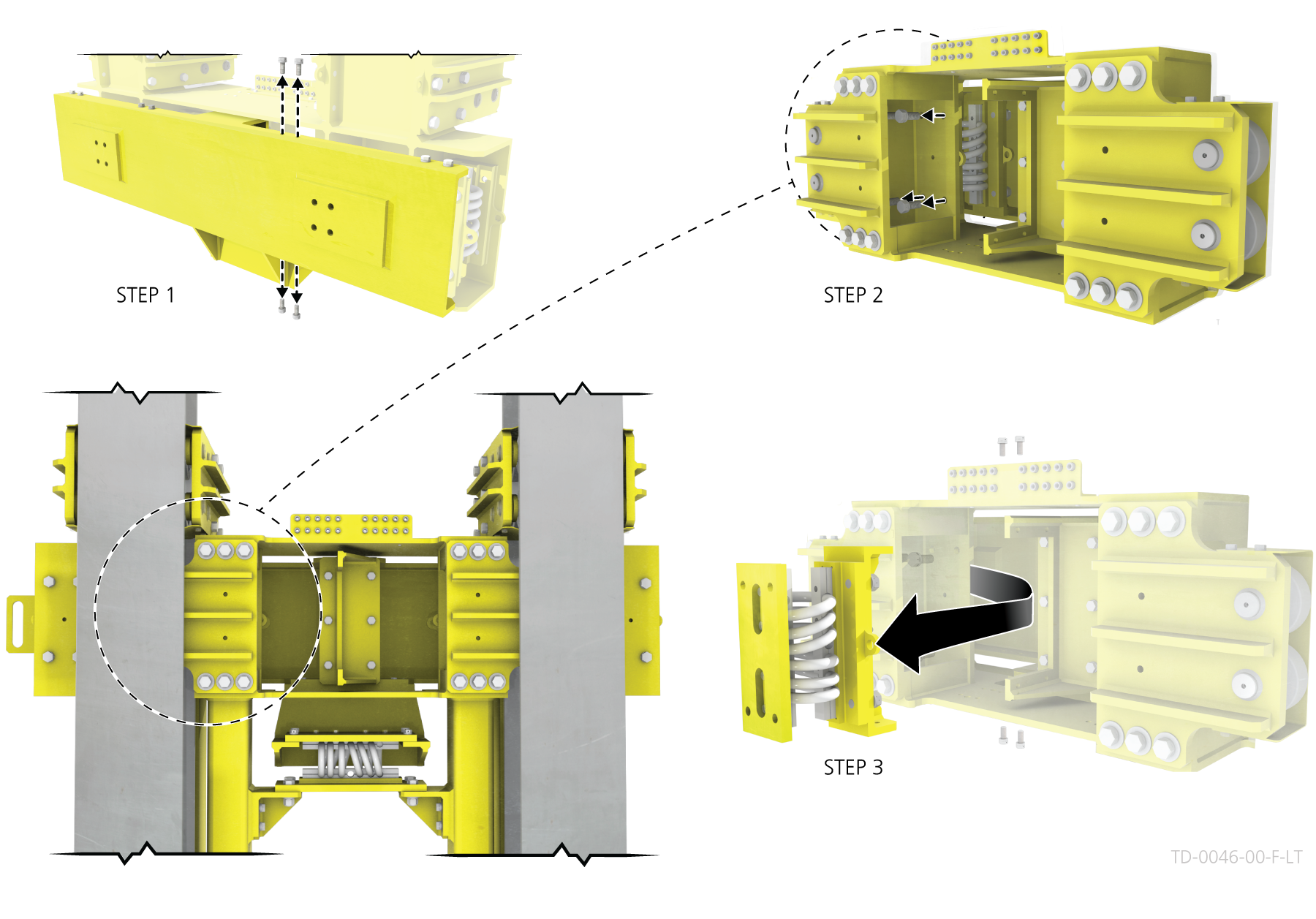 STEP 1

STEP 2

STEP 3

TD-0046-00-F-LT